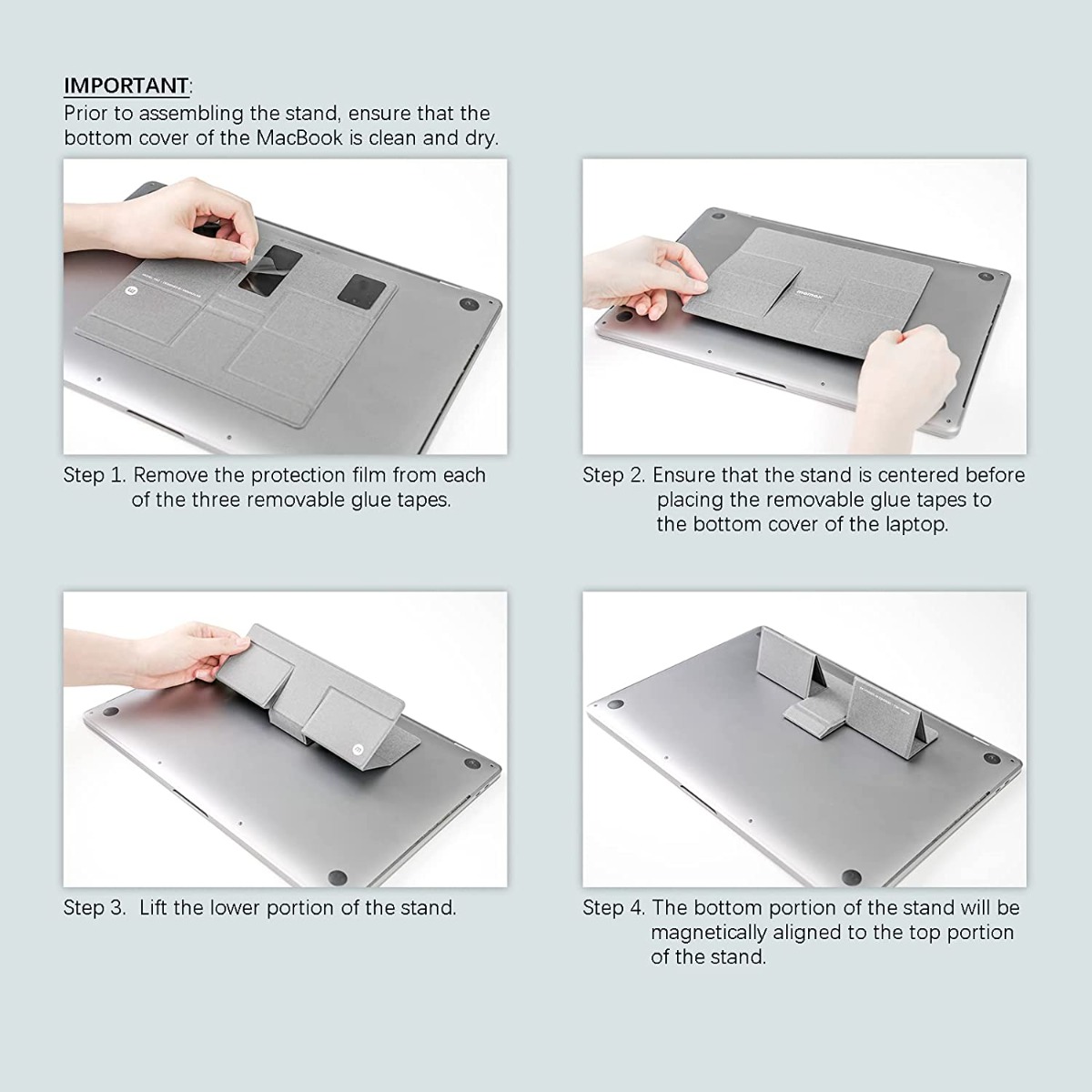 IMPORTANT:
Prior to assembling the stand, ensure that the bottom cover of the MacBook is clean and dry.

momax

Step 1. Remove the protection film from each of the three removable glue tapes.

Step 2. Ensure that the stand is centered before placing the removable glue tapes to the bottom cover of the laptop.

Step 3. Lift the lower portion of the stand.

Step 4. The bottom portion of the stand will be magnetically aligned to the top portion of the stand.